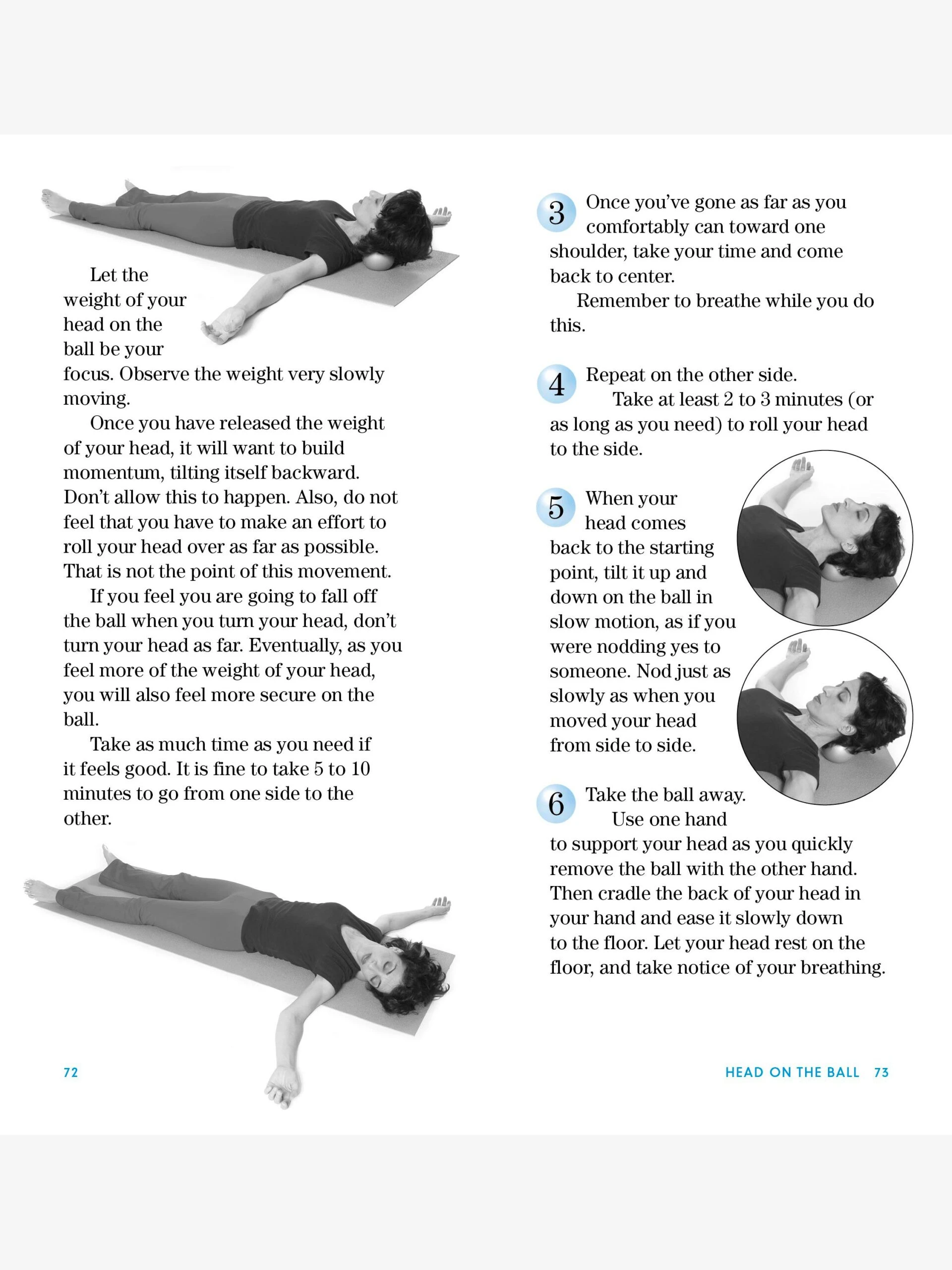 Let the weight of your head on the ball be your focus. Observe the weight very slowly moving.

Once you have released the weight of your head, it will want to build momentum, tilting itself backward. Don't allow this to happen. Also, do not feel that you have to make an effort to roll your head over as far as possible. That is not the point of this movement.

If you feel you are going to fall off the ball when you turn your head, don't turn your head as far. Eventually, as you feel more of the weight of your head, you will also feel more secure on the ball.

Take as much time as you need if it feels good. It is fine to take 5 to 10 minutes to go from one side to the other.

72

3 Once you've gone as far as you comfortably can toward one shoulder, take your time and come back to center.

Remember to breathe while you do this.

4 Repeat on the other side.

Take at least 2 to 3 minutes (or as long as you need) to roll your head to the side.

5 When your head comes back to the starting point, tilt it up and down on the ball in slow motion, as if you were nodding yes to someone. Nod just as slowly as when you moved your head from side to side.

6 Take the ball away.

Use one hand to support your head as you quickly remove the ball with the other hand. Then cradle the back of your head in your hand and ease it slowly down to the floor. Let your head rest on the floor, and take notice of your breathing.

HEAD ON THE BALL 73